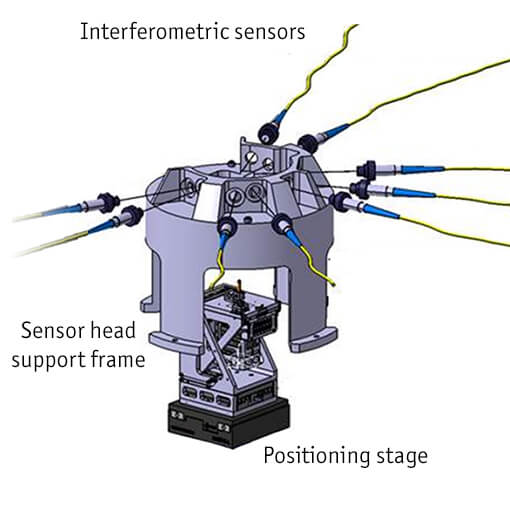 Interferometric sensors

Sensor head support frame

Positioning stage