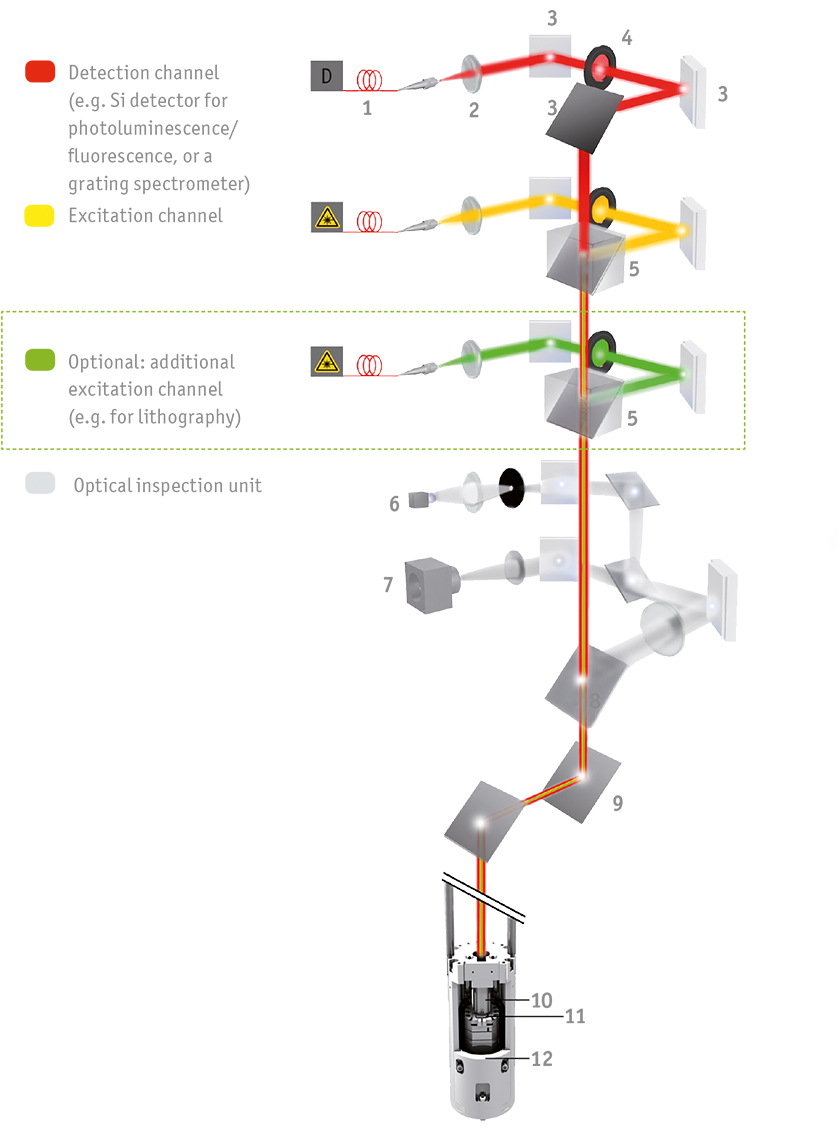 Detection channel (e.g. Si detector for photoluminescence/ fluorescence, or a grating spectrometer)

Excitation channel

Optional: additional excitation channel (e.g. for lithography)

Optical inspection unit

D

1

2

3

4

3

3

5

5

6

7

8

9

10

11

12