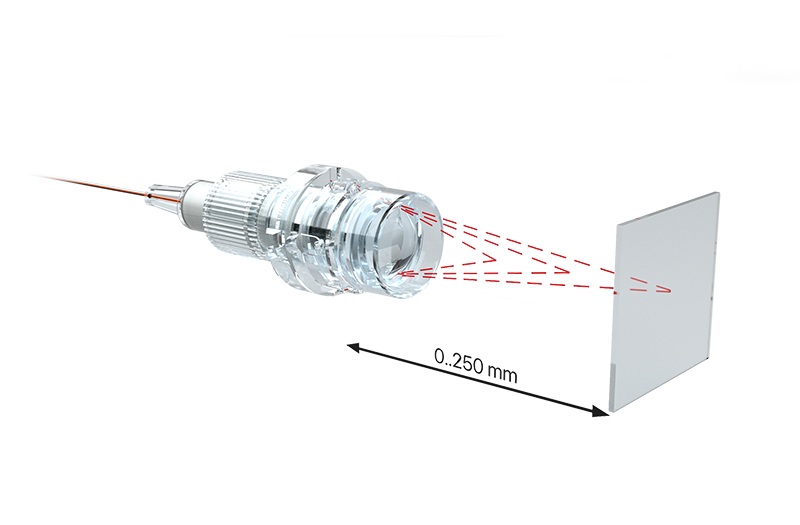 0..250 mm