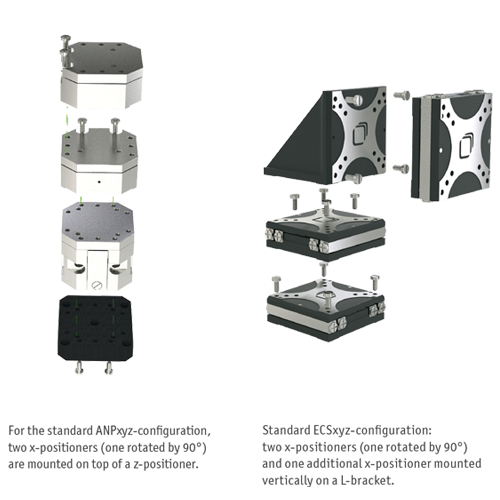 For the standard ANPxyz-configuration, two x-positioners (one rotated by 90°) are mounted on top of a z-positioner.

Standard ECSxyz-configuration: two x-positioners (one rotated by 90°) and one additional x-positioner mounted vertically on a L-bracket.