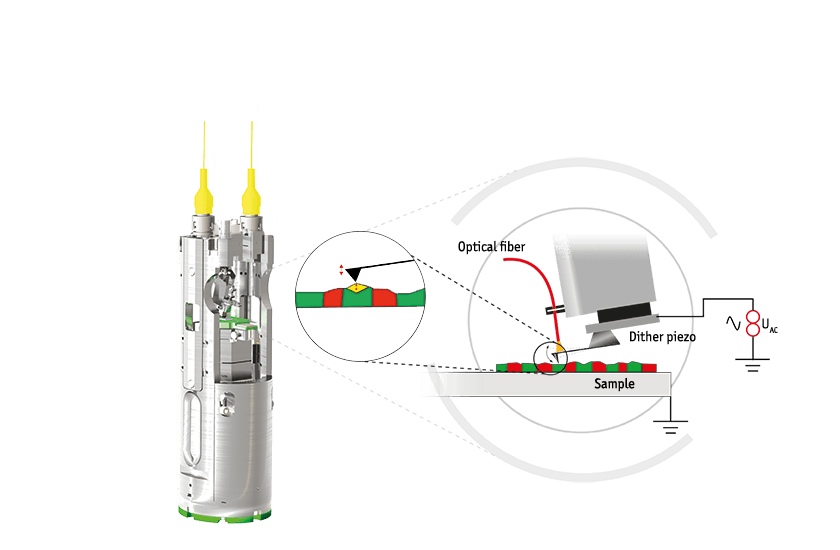 Optical fiber

Dither piezo

$U_{AC}$

Sample